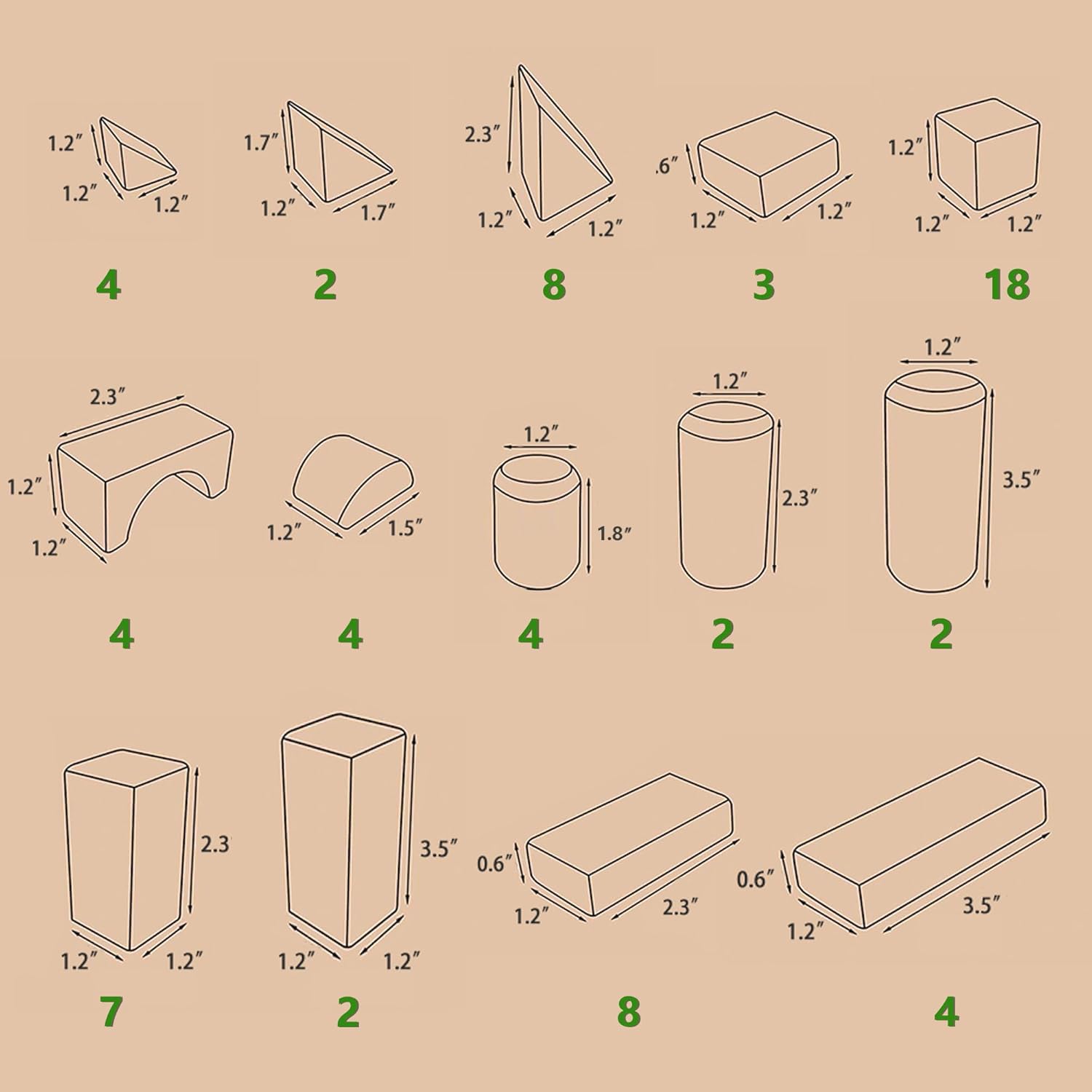 1.2″
1.2″
1.2″
4

1.7″
1.2″
1.7″
2

2.3″
1.2″
1.2″
8

.6″
1.2″
1.2″
3

1.2″
1.2″
1.2″
18

2.3″
1.2″
1.2″
4

1.2″
1.5″
4

1.2″
1.8″
4

1.2″
2.3″
2

1.2″
3.5″
2

2.3
1.2″
1.2″
7

3.5″
1.2″
1.2″
2

0.6″
1.2″
2.3″
8

0.6″
1.2″
3.5″
4