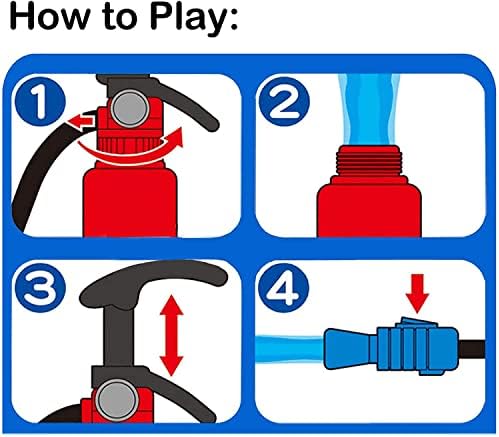 How to Play:

1

2

3

4