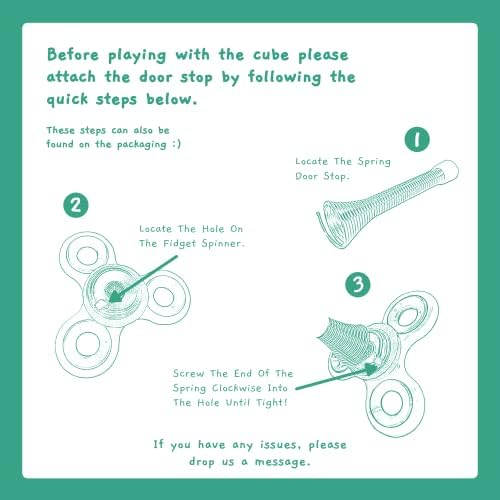 Before playing with the cube please attach the door stop by following the quick steps below.

These steps can also be found on the packaging :)

1

Locate The Spring Door Stop.

2

Locate The Hole On The Fidget Spinner.

3

Screw The End Of The Spring Clockwise Into The Hole Until Tight!

If you have any issues, please drop us a message.